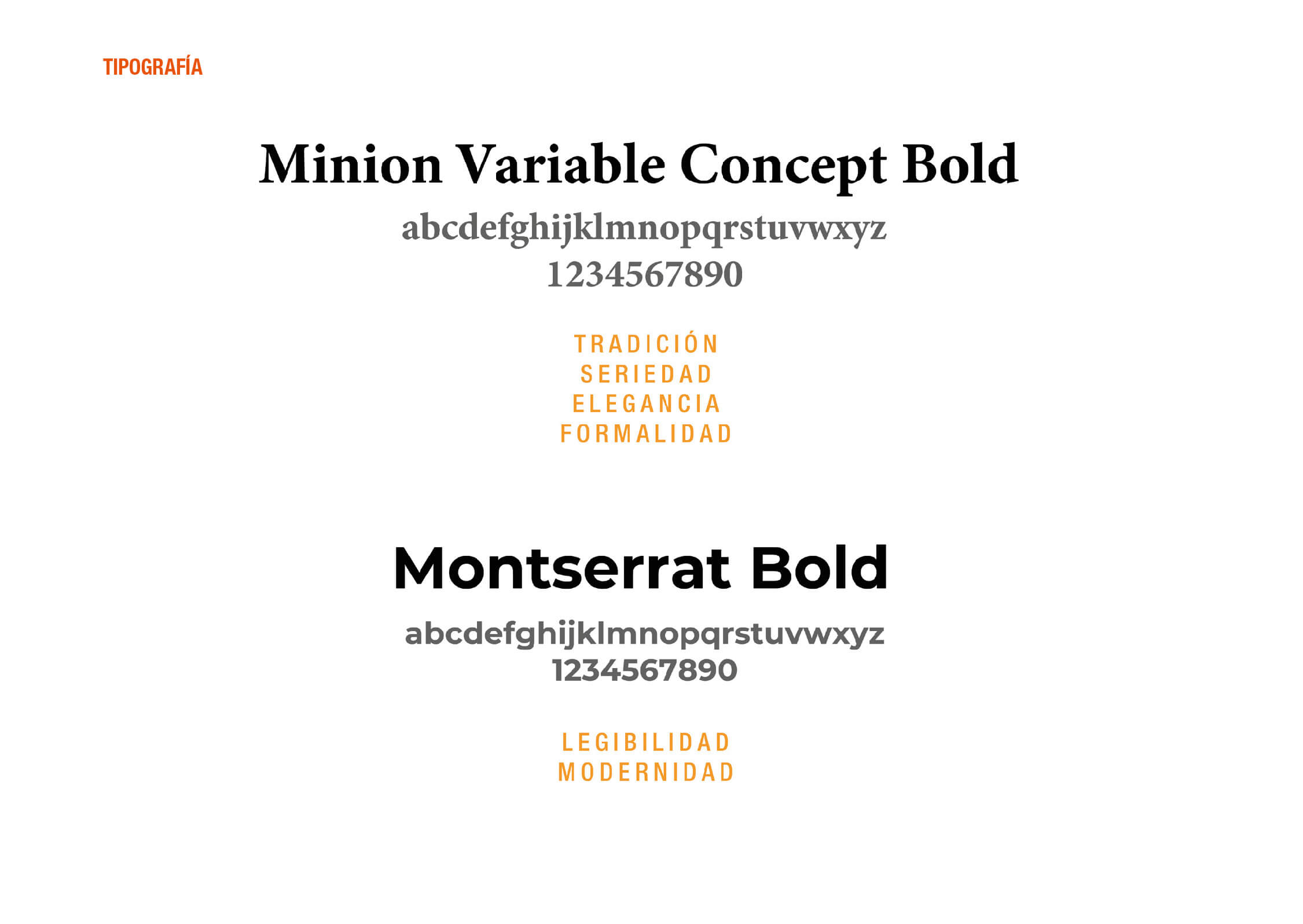 TIPOGRAFÍA

Minion Variable Concept Bold

abcdefghijklmnopqrstuvwxyz
1234567890

TRADICIÓN
SERIEDAD
ELEGANCIA
FORMALIDAD

Montserrat Bold

abcdefghijklmnopqrstuvwxyz
1234567890

LEGIBILIDAD
MODERNIDAD